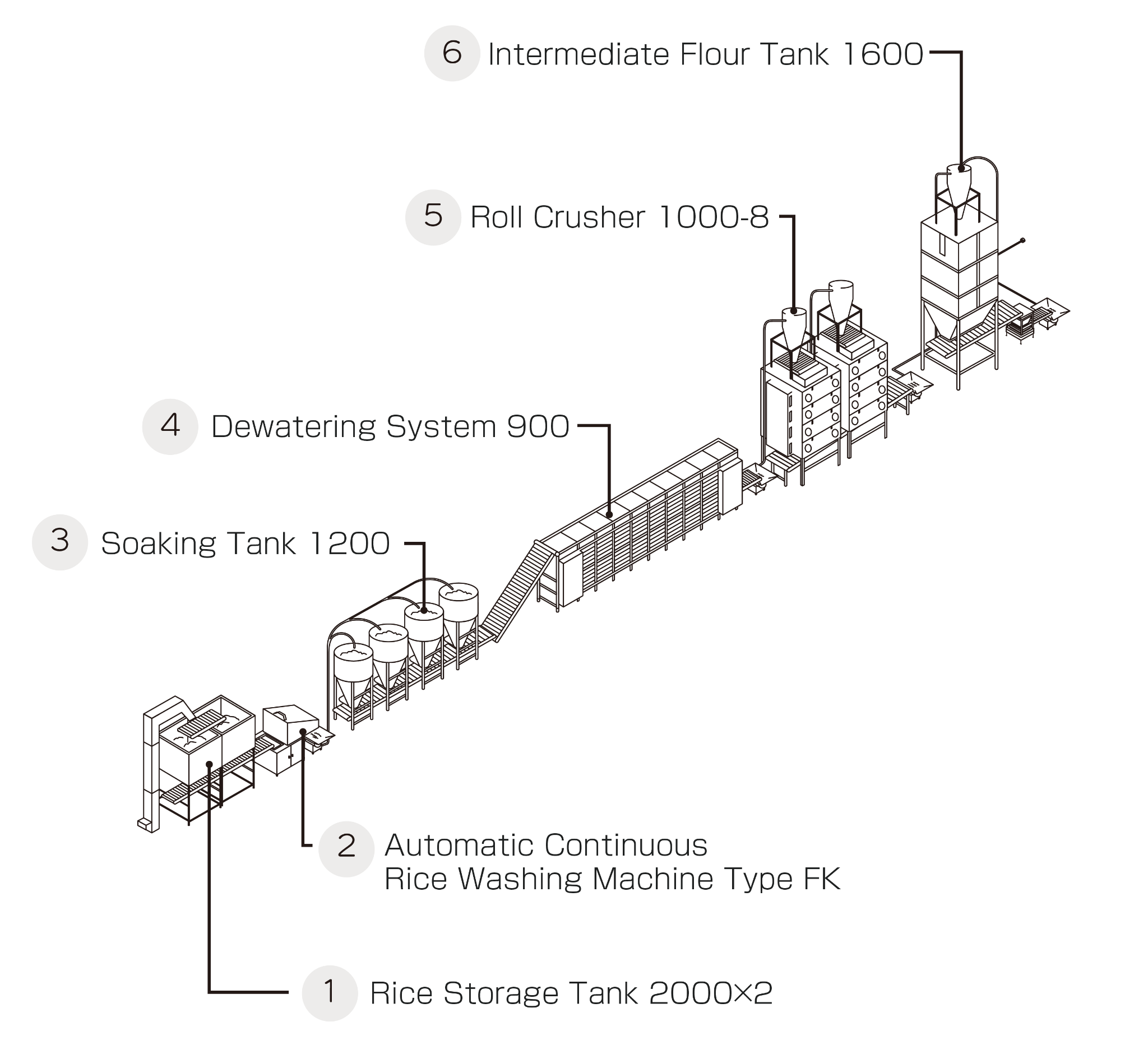 6 Intermediate Flour Tank 1600

5 Roll Crusher 1000-8

4 Dewatering System 900

3 Soaking Tank 1200

2 Automatic Continuous Rice Washing Machine Type FK

1 Rice Storage Tank 2000×2