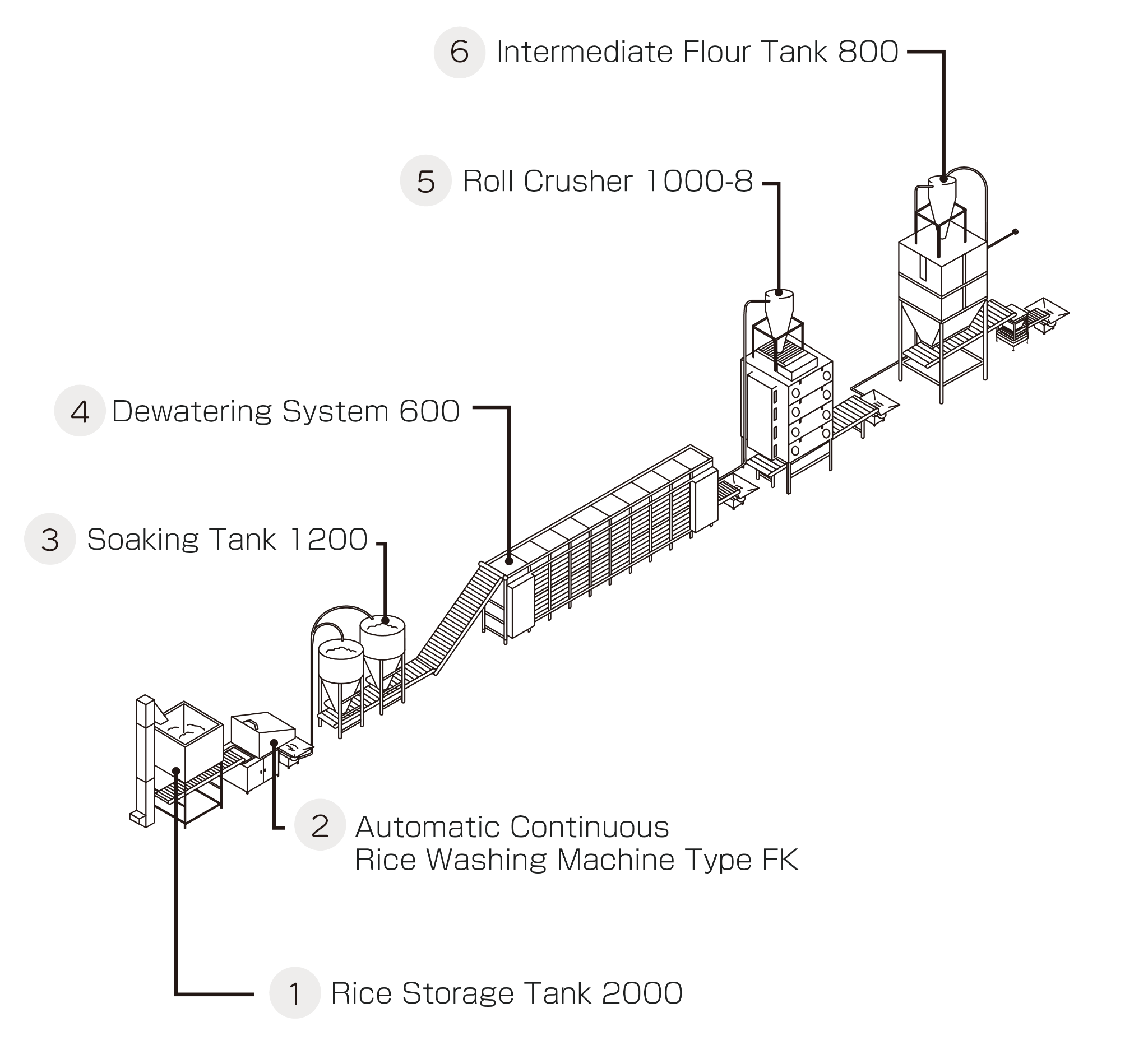 6 Intermediate Flour Tank 800

5 Roll Crusher 1000-8

4 Dewatering System 600

3 Soaking Tank 1200

2 Automatic Continuous Rice Washing Machine Type FK

1 Rice Storage Tank 2000