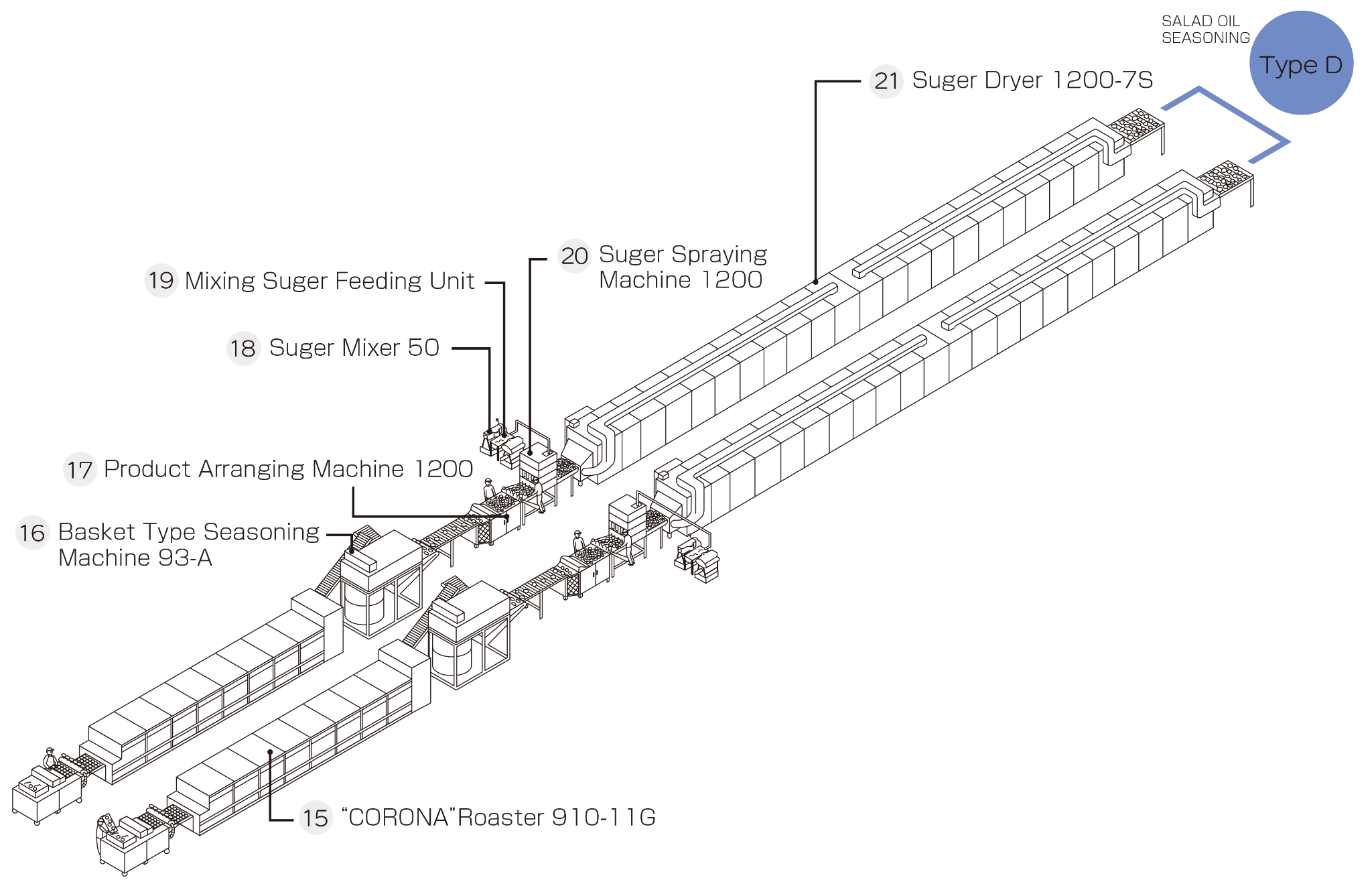 SALAD OIL
SEASONING

Type D

21 Suger Dryer 1200-7S

20 Suger Spraying Machine 1200

19 Mixing Suger Feeding Unit

18 Suger Mixer 50

17 Product Arranging Machine 1200

16 Basket Type Seasoning Machine 93-A

15 “CORONA”Roaster 910-11G