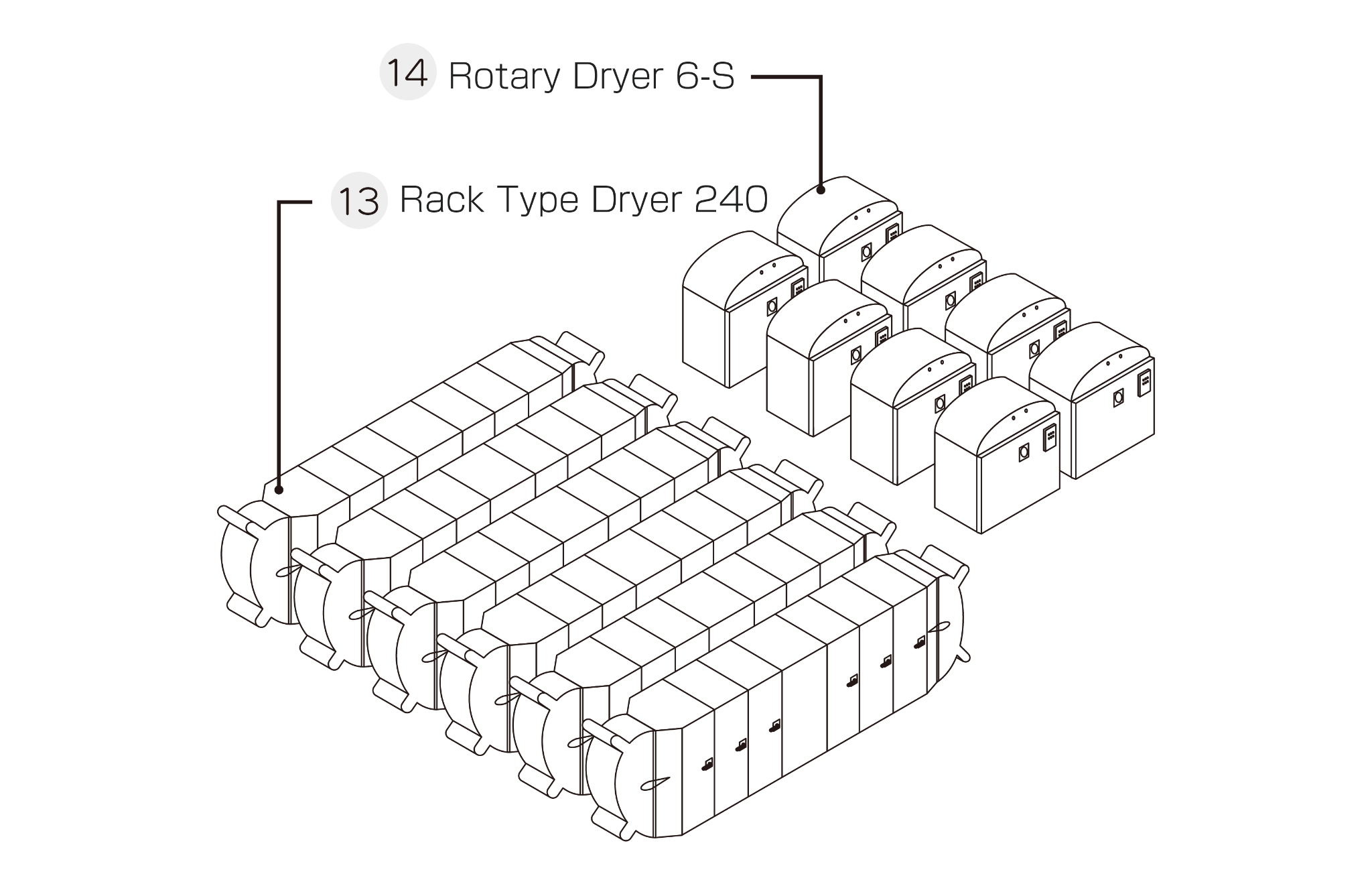 14 Rotary Dryer 6-S

13 Rack Type Dryer 240