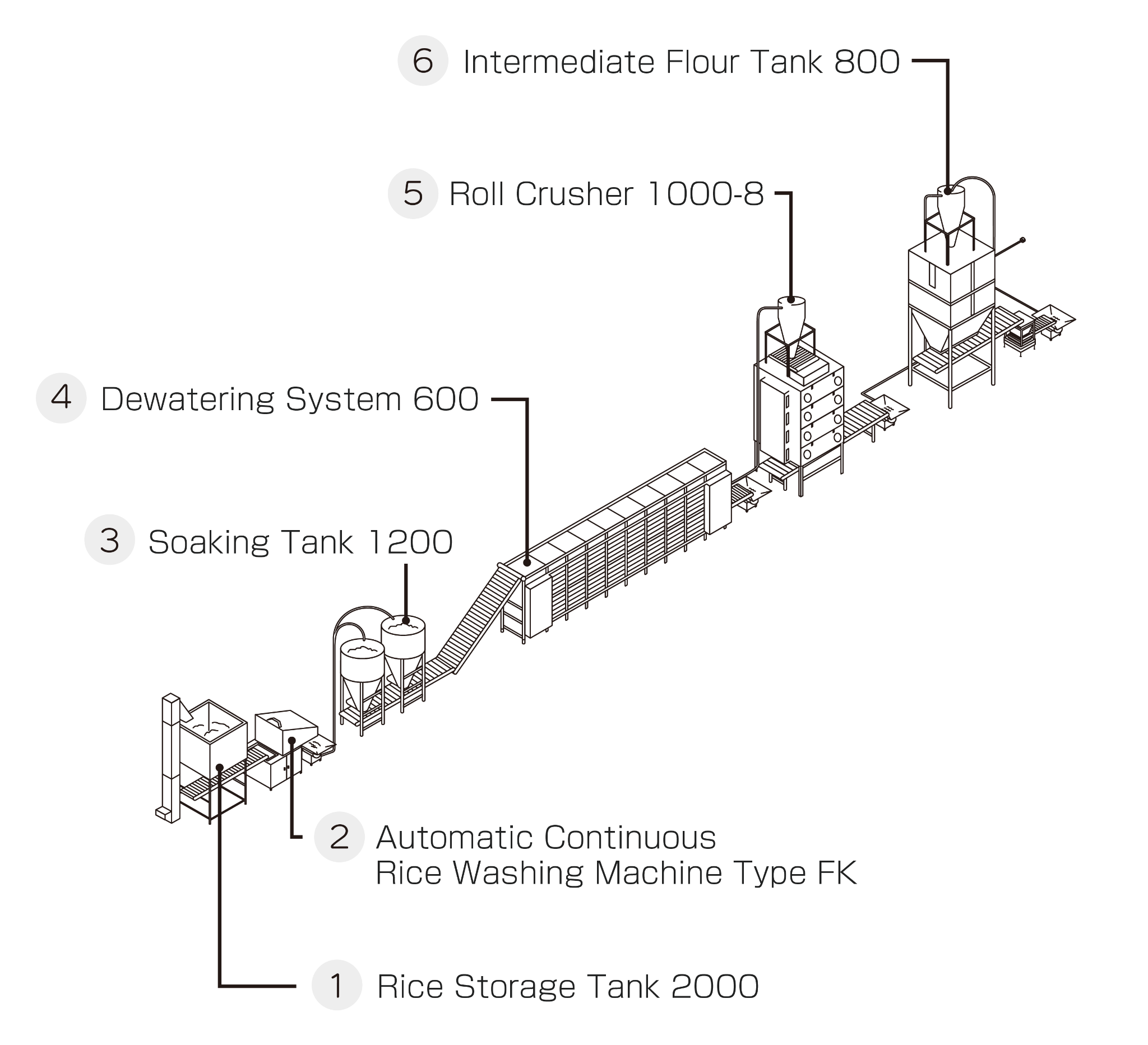 6 Intermediate Flour Tank 800

5 Roll Crusher 1000-8

4 Dewatering System 600

3 Soaking Tank 1200

2 Automatic Continuous Rice Washing Machine Type FK

1 Rice Storage Tank 2000