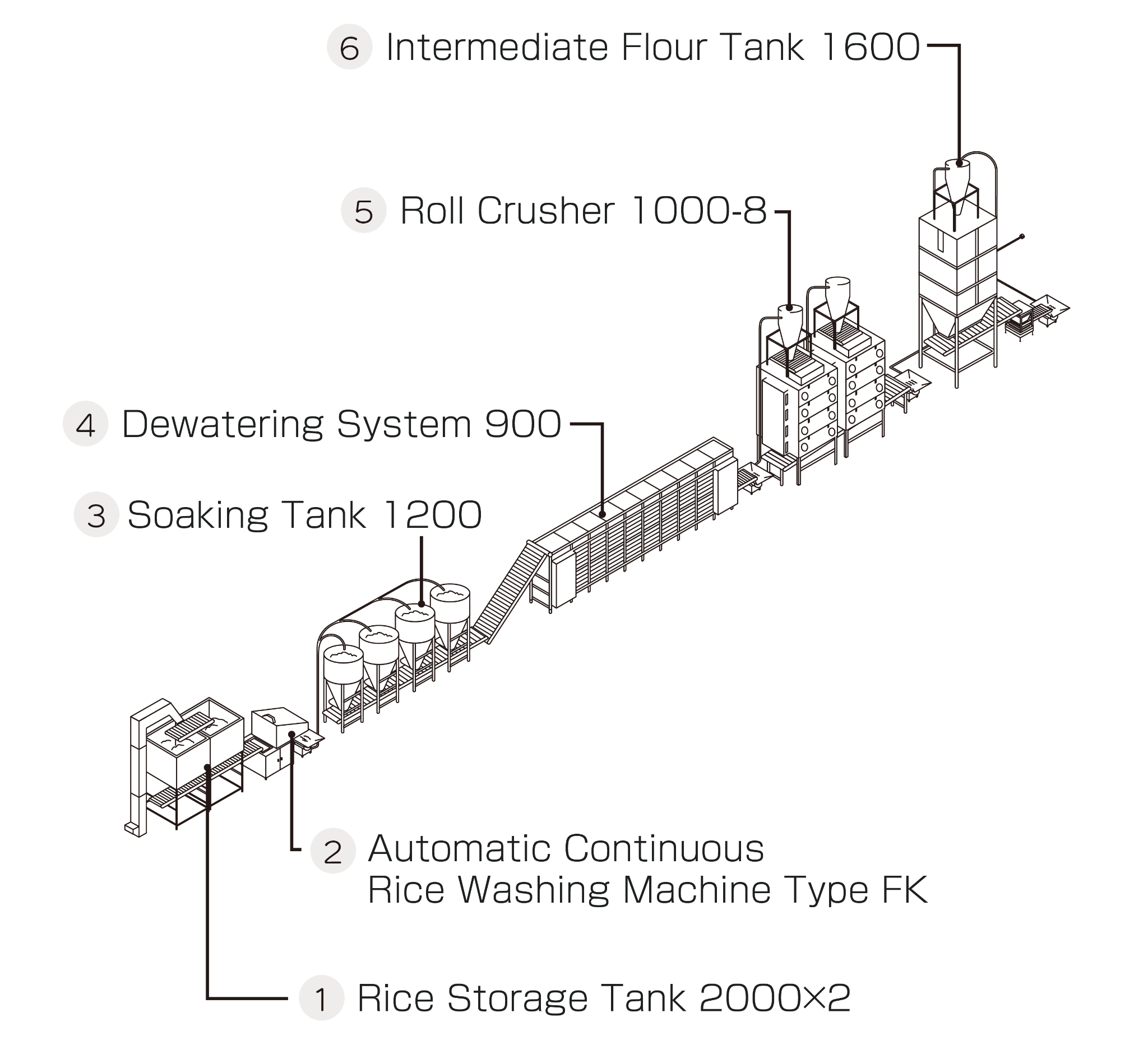 6 Intermediate Flour Tank 1600

5 Roll Crusher 1000-8

4 Dewatering System 900

3 Soaking Tank 1200

2 Automatic Continuous Rice Washing Machine Type FK

1 Rice Storage Tank 2000×2