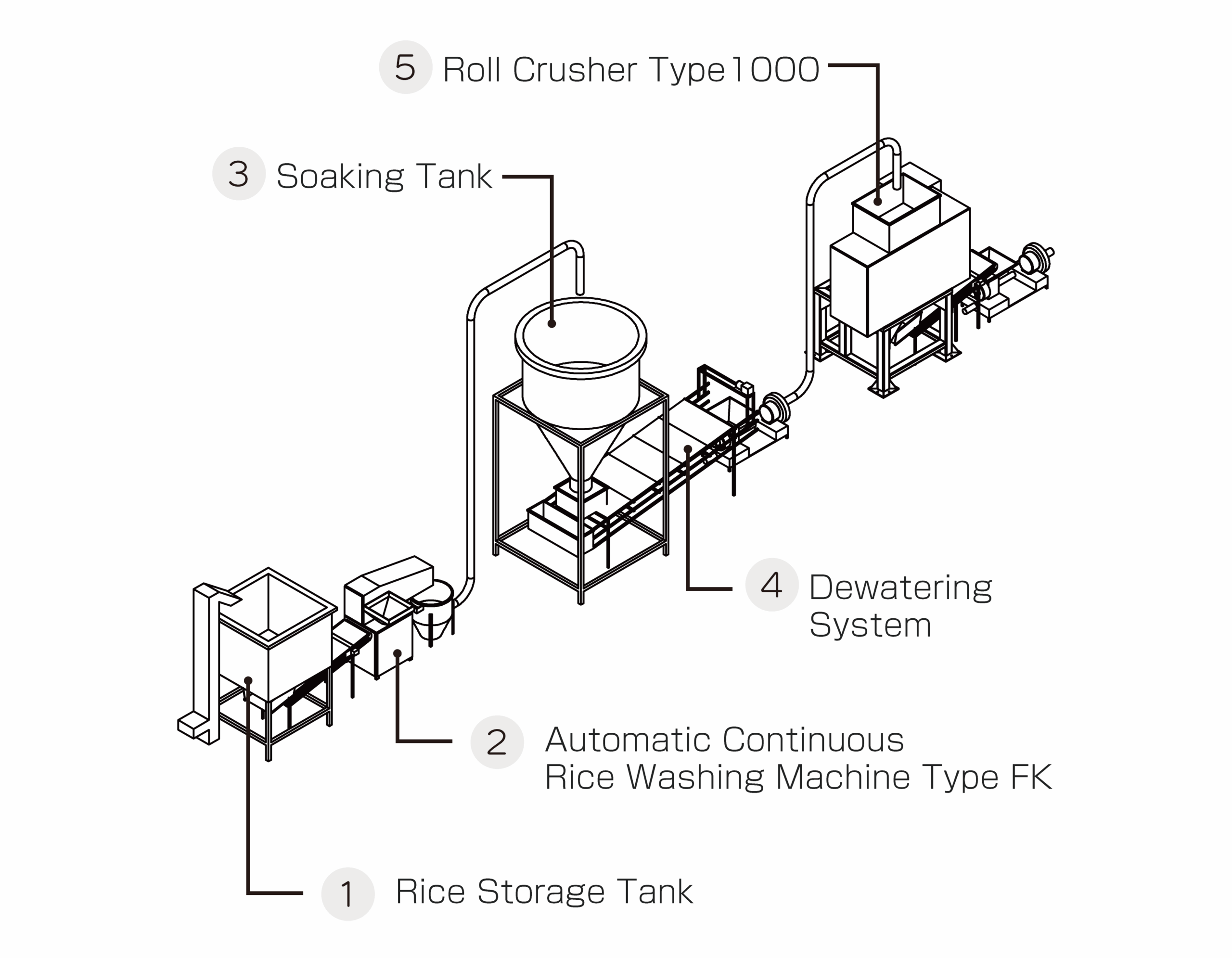 5 Roll Crusher Type1000

3 Soaking Tank

4 Dewatering System

2 Automatic Continuous Rice Washing Machine Type FK

1 Rice Storage Tank