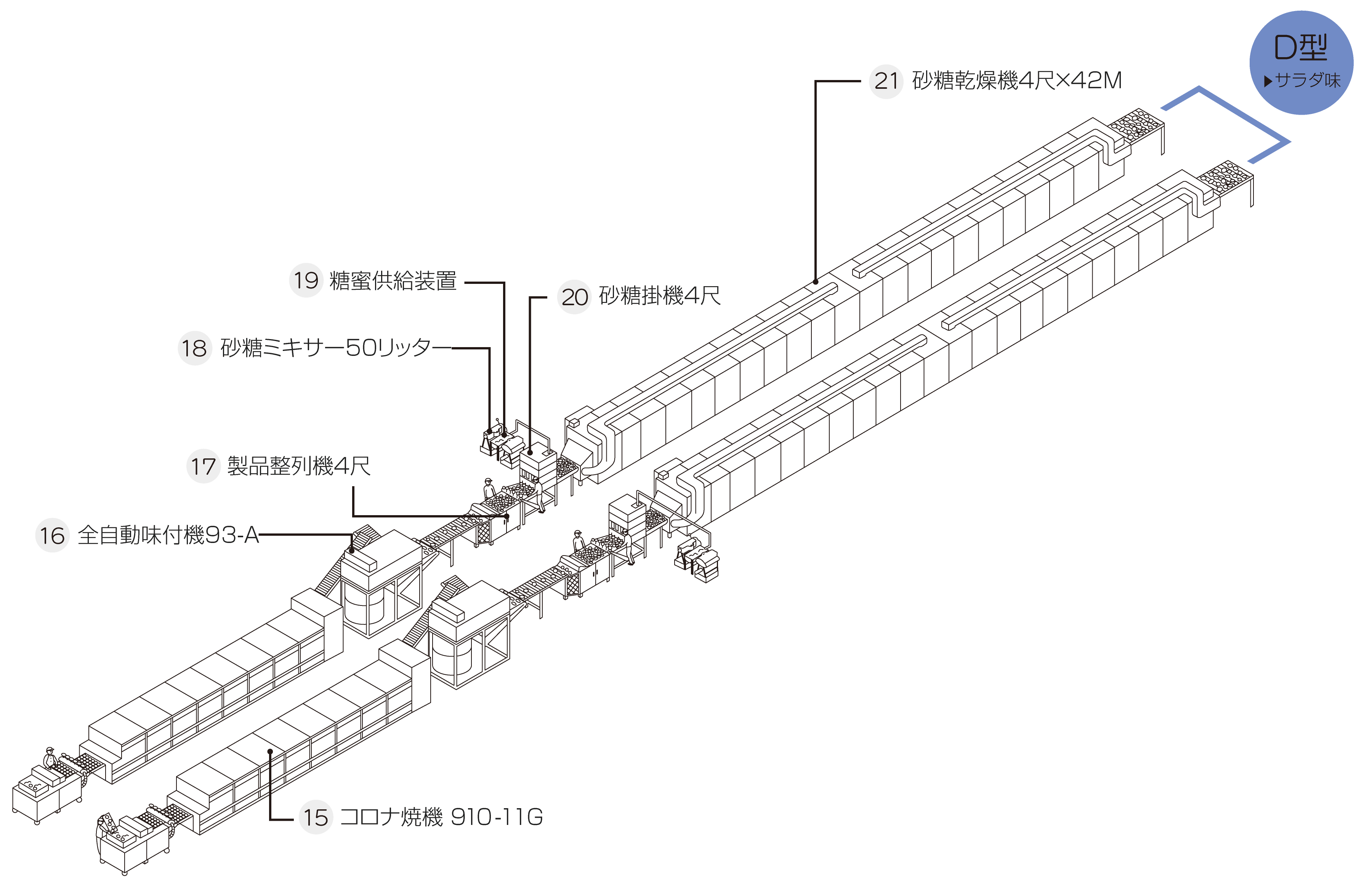 D型
▶サラダ味

21 砂糖乾燥機4尺×42M

19 糖蜜供給装置

20 砂糖掛機4尺

18 砂糖ミキサー50リッター

17 製品整列機4尺

16 全自動味付機93-A

15 コロナ焼機 910-11G