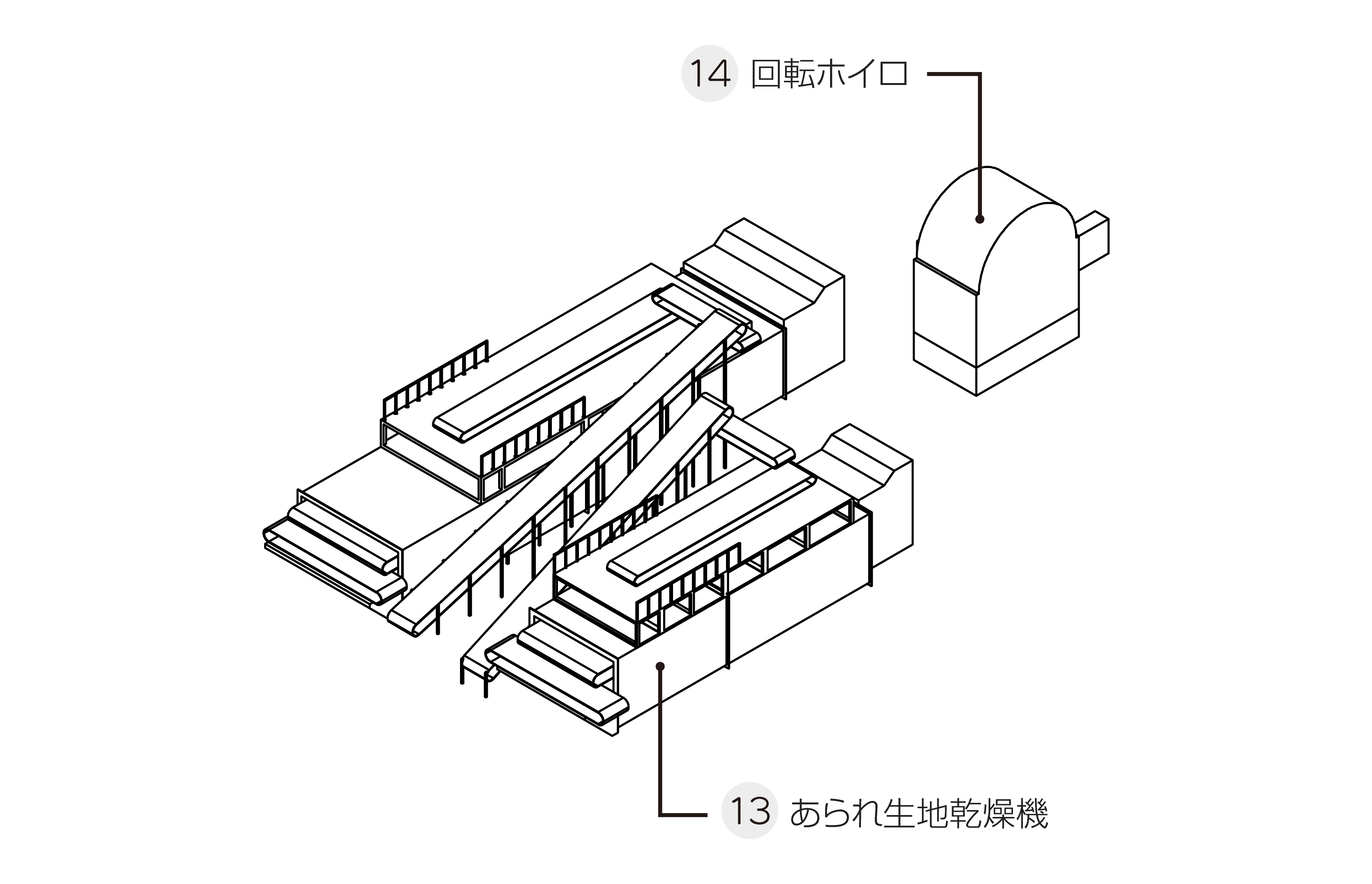 14 回転ホイロ

13 あられ生地乾燥機