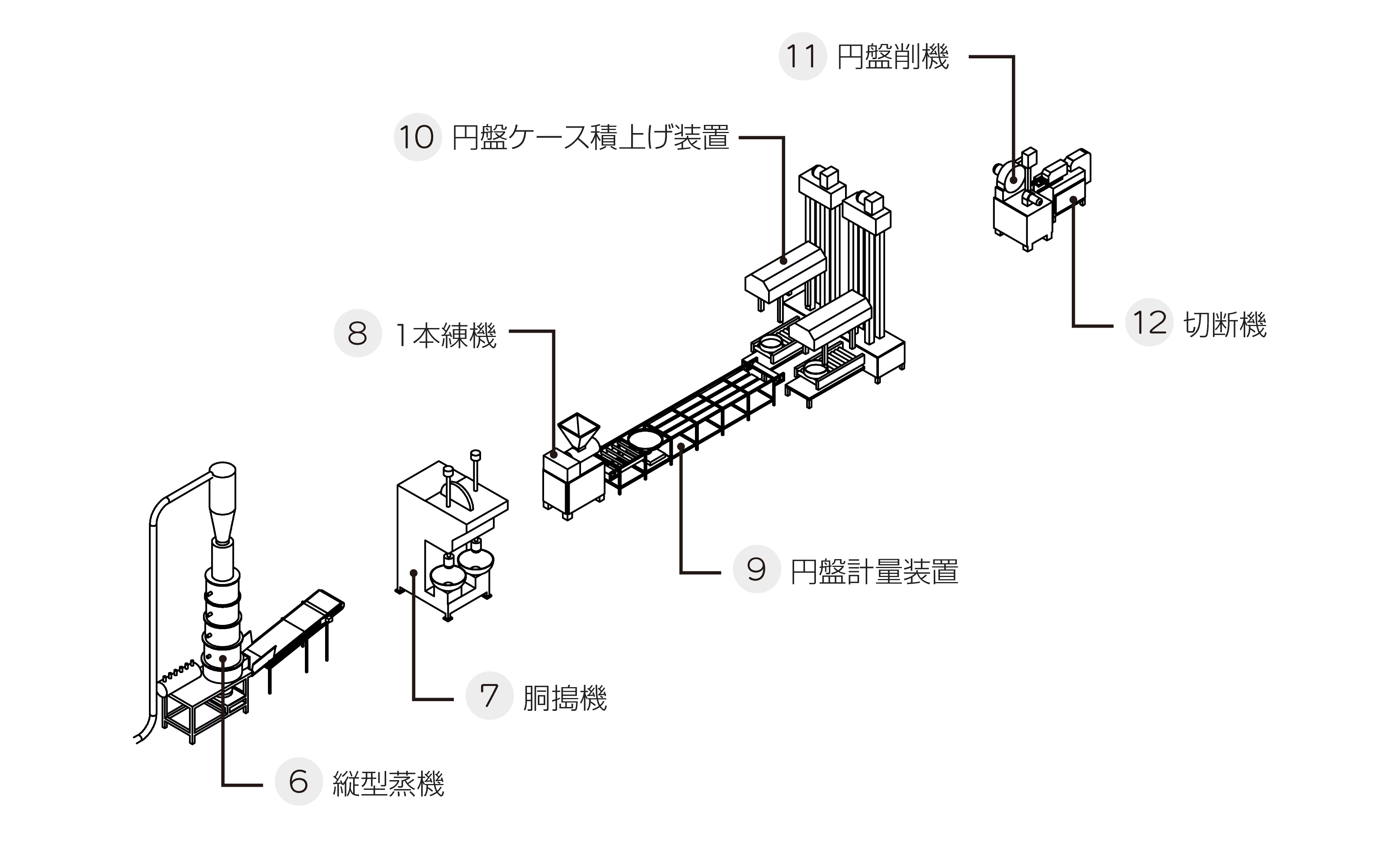 11 円盤削機

10 円盤ケース積上げ装置

8 1本練機

12 切断機

9 円盤計量装置

7 胴搗機

6 縦型蒸機