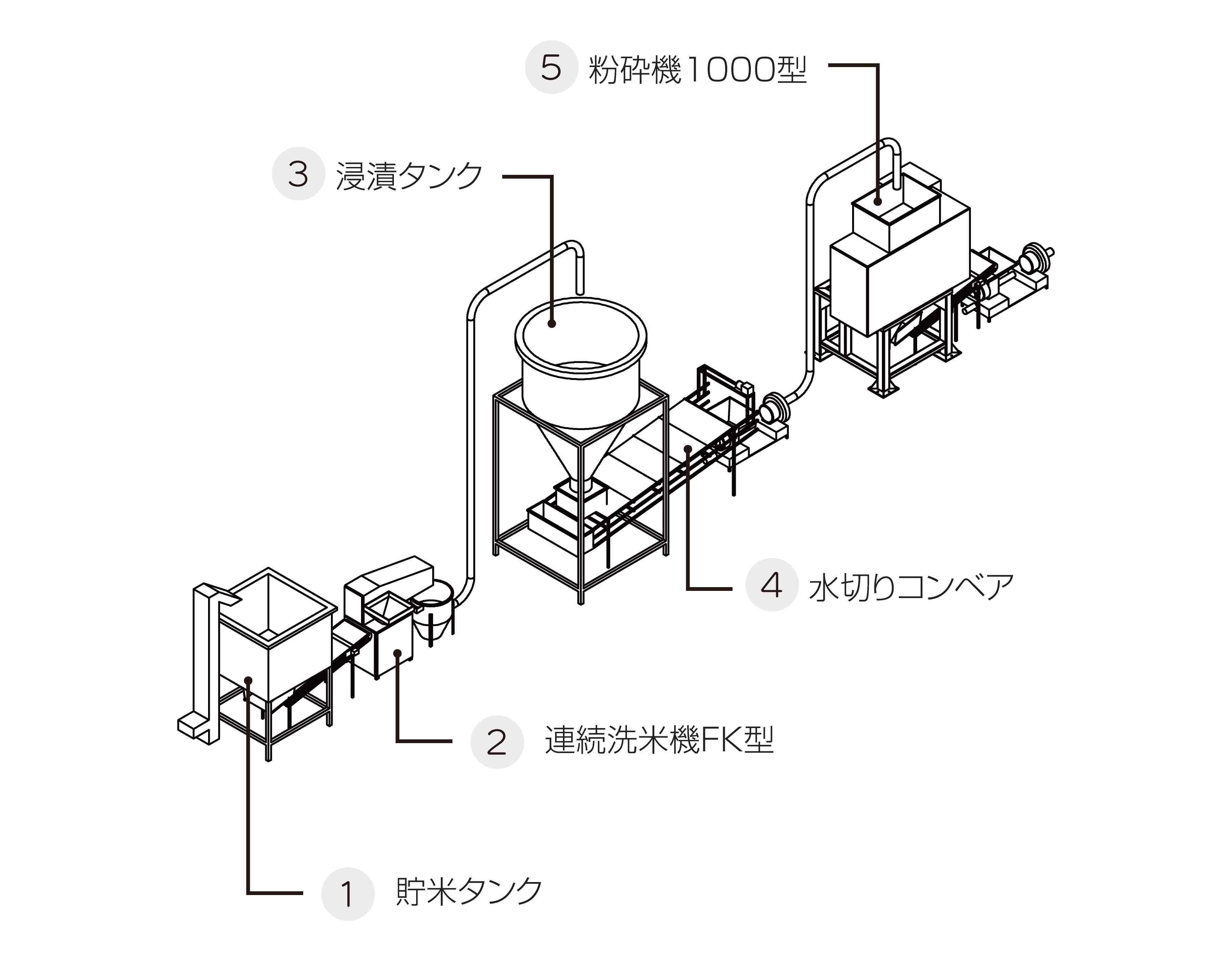 5 粉砕機1000型

3 浸漬タンク

4 水切りコンベア

2 連続洗米機FK型

1 貯米タンク